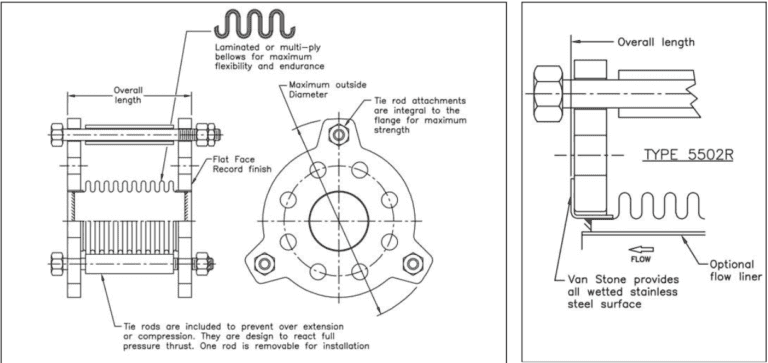 Laminated or multi-ply bellows for maximum flexibility and endurance

Overall length

Maximum outside Diameter

Tie rod attachments are integral to the flange for maximum strength

Flat Face Record finish

Tie rods are included to prevent over extension or compression. They are design to react full pressure thrust. One rod is removable for installation

Overall length

TYPE 5502R

FLOW

Optional flow liner

Van Stone provides all wetted stainless steel surface